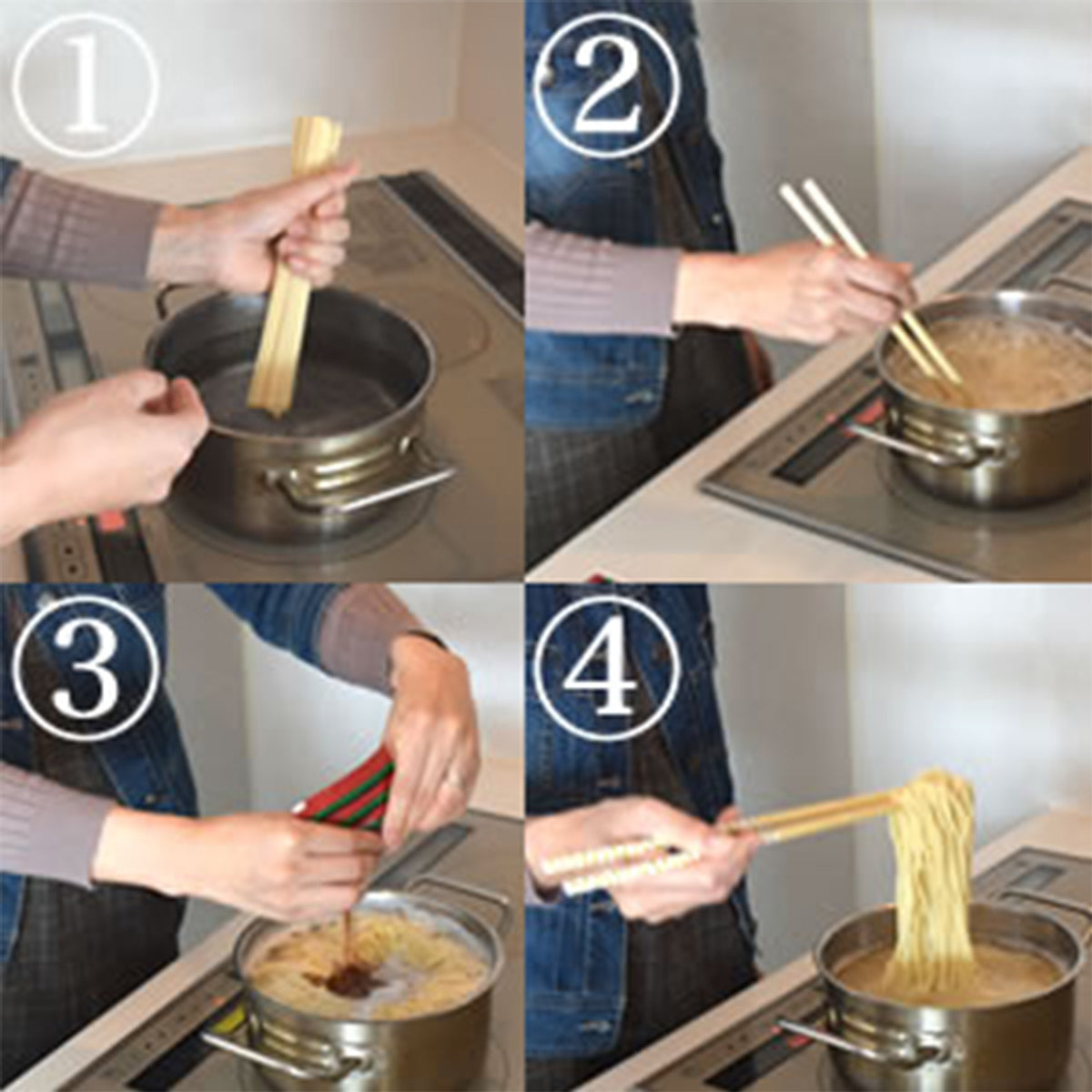 ①

②

③

④